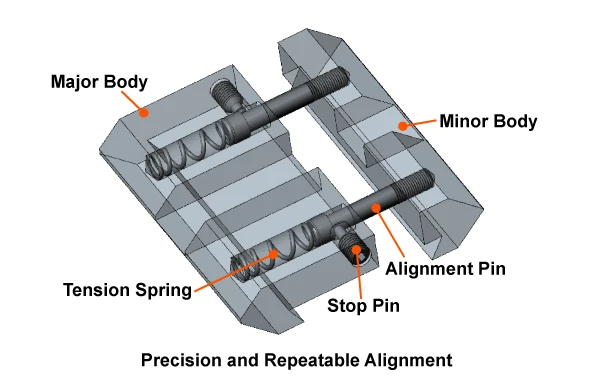 Major Body

Minor Body

Alignment Pin

Tension Spring

Stop Pin

Precision and Repeatable Alignment